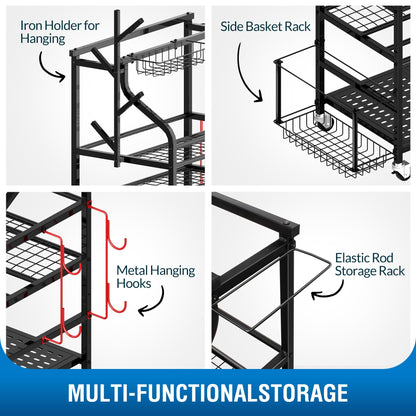 Iron Holder for Hanging

Side Basket Rack

Metal Hanging Hooks

Elastic Rod Storage Rack

MULTI-FUNCTIONALSTORAGE