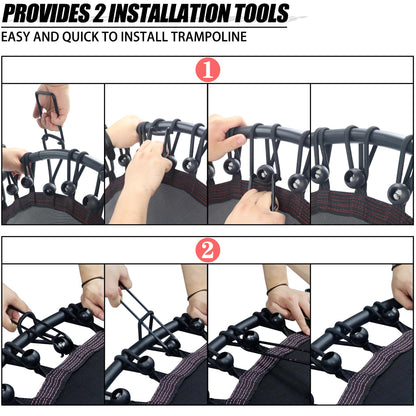 PROVIDES 2 INSTALLATION TOOLS

EASY AND QUICK TO INSTALL TRAMPOLINE

1

2