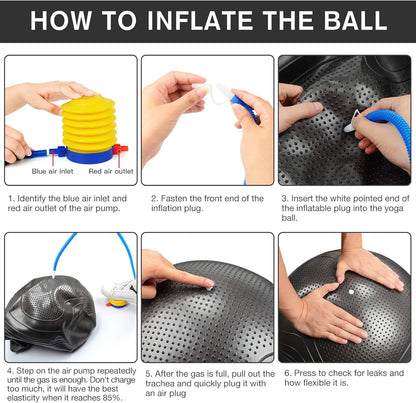 HOW TO INFLATE THE BALL

Blue air inlet

Red air outlet

1. Identify the blue air inlet and red air outlet of the air pump.

2. Fasten the front end of the inflation plug.

3. Insert the white pointed end of the inflatable plug into the yoga ball.

4. Step on the air pump repeatedly until the gas is enough. Don't charge too much, it will have the best elasticity when it reaches 85%.

5. After the gas is full, pull out the trachea and quickly plug it with an air plug

6. Press to check for leaks and how flexible it is.