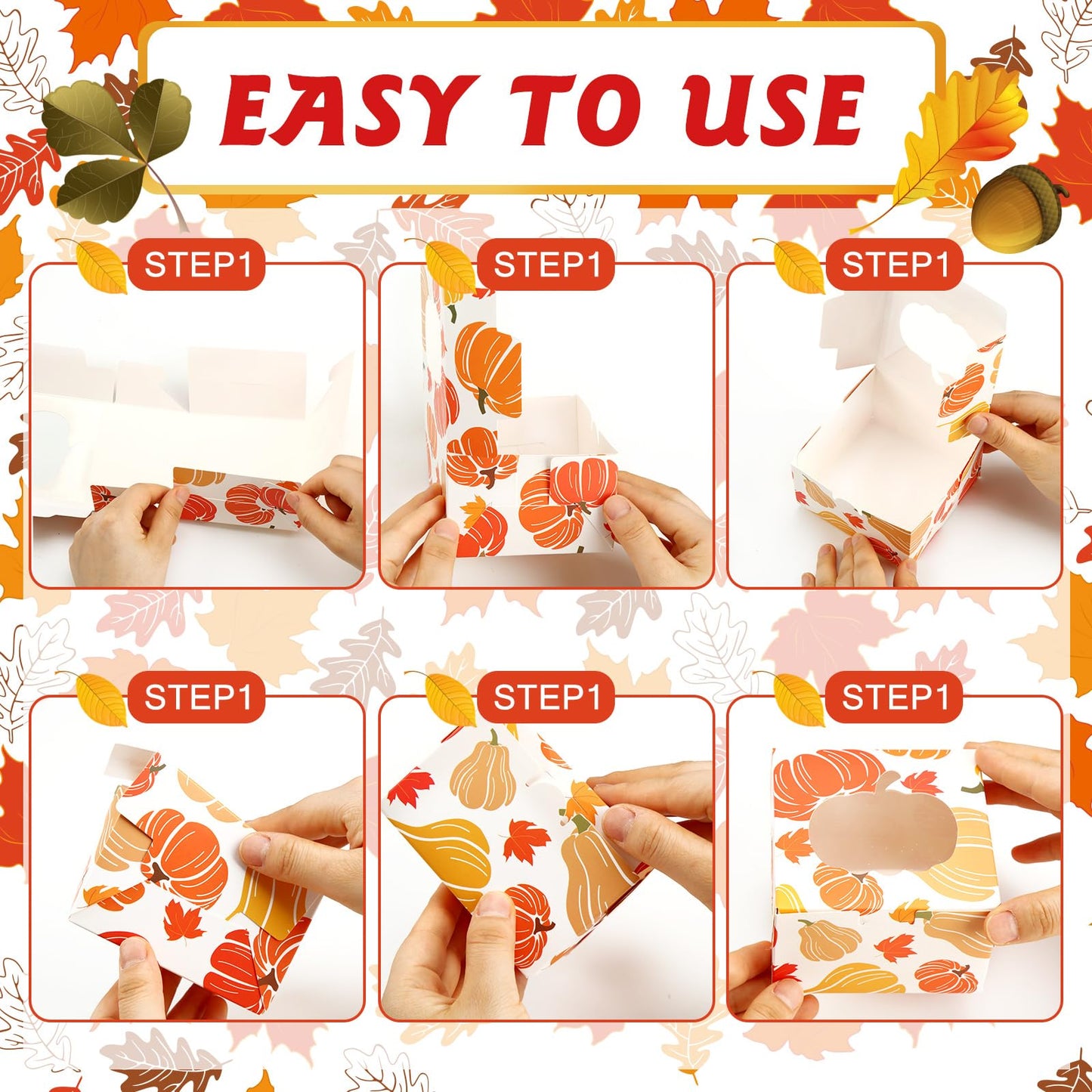 EASY TO USE

STEP1

STEP1

STEP1

STEP1

STEP1

STEP1